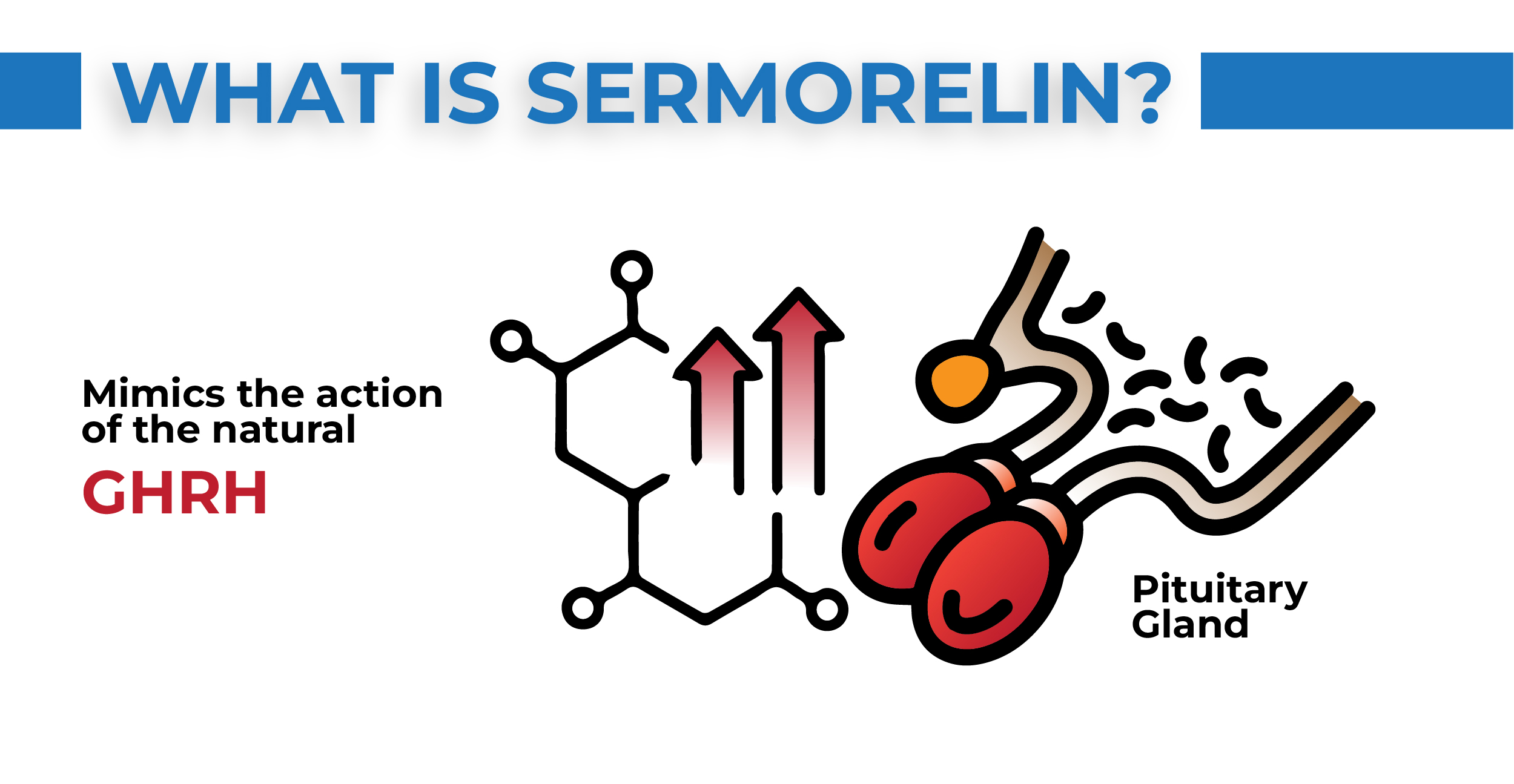 WHAT IS SERMORELIN?

Mimics the action of the natural

GHRH

Pituitary Gland